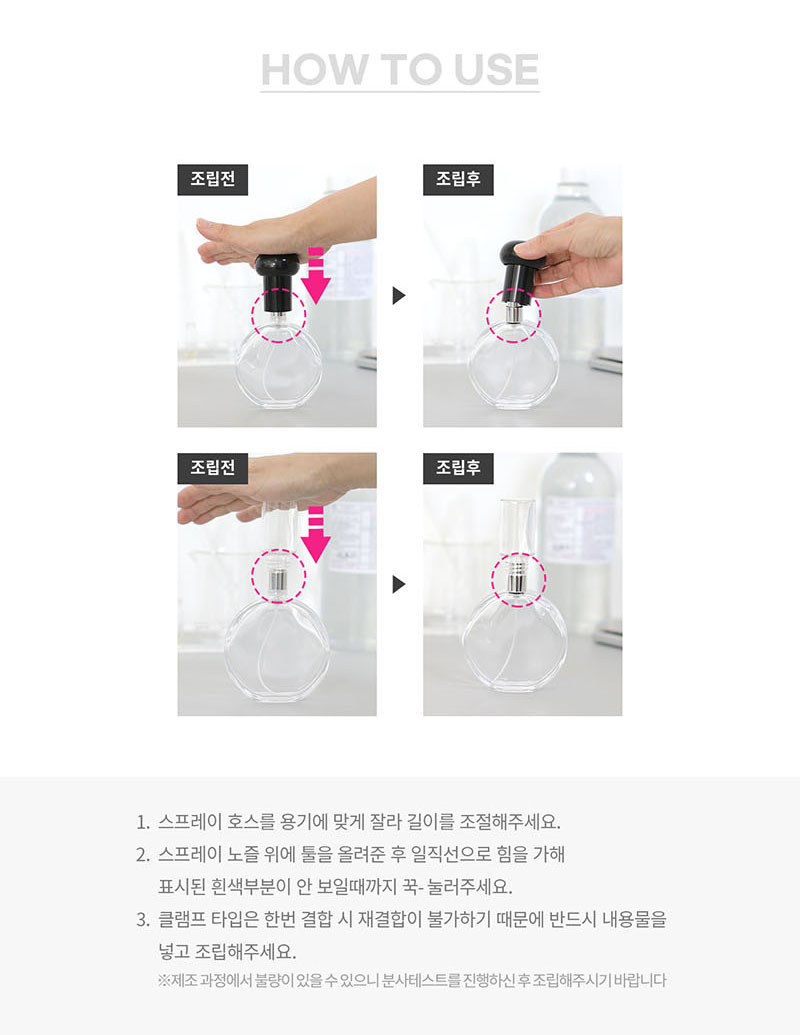 HOW TO USE

조립전

조립후

조립전

조립후

1. 스프레이 호스를 용기에 맞게 잘라 길이를 조절해주세요.

2. 스프레이 노즐 위에 툴을 올려준 후 일직선으로 힘을 가해 표시된 흰색부분이 안 보일때까지 꾹- 눌러주세요.

3. 클램프 타입은 한번 결합 시 재결합이 불가하기 때문에 반드시 내용물을 넣고 조립해주세요.

※제조 과정에서 불량이 있을 수 있으니 분사테스트를 진행하신 후 조립해주시기 바랍니다